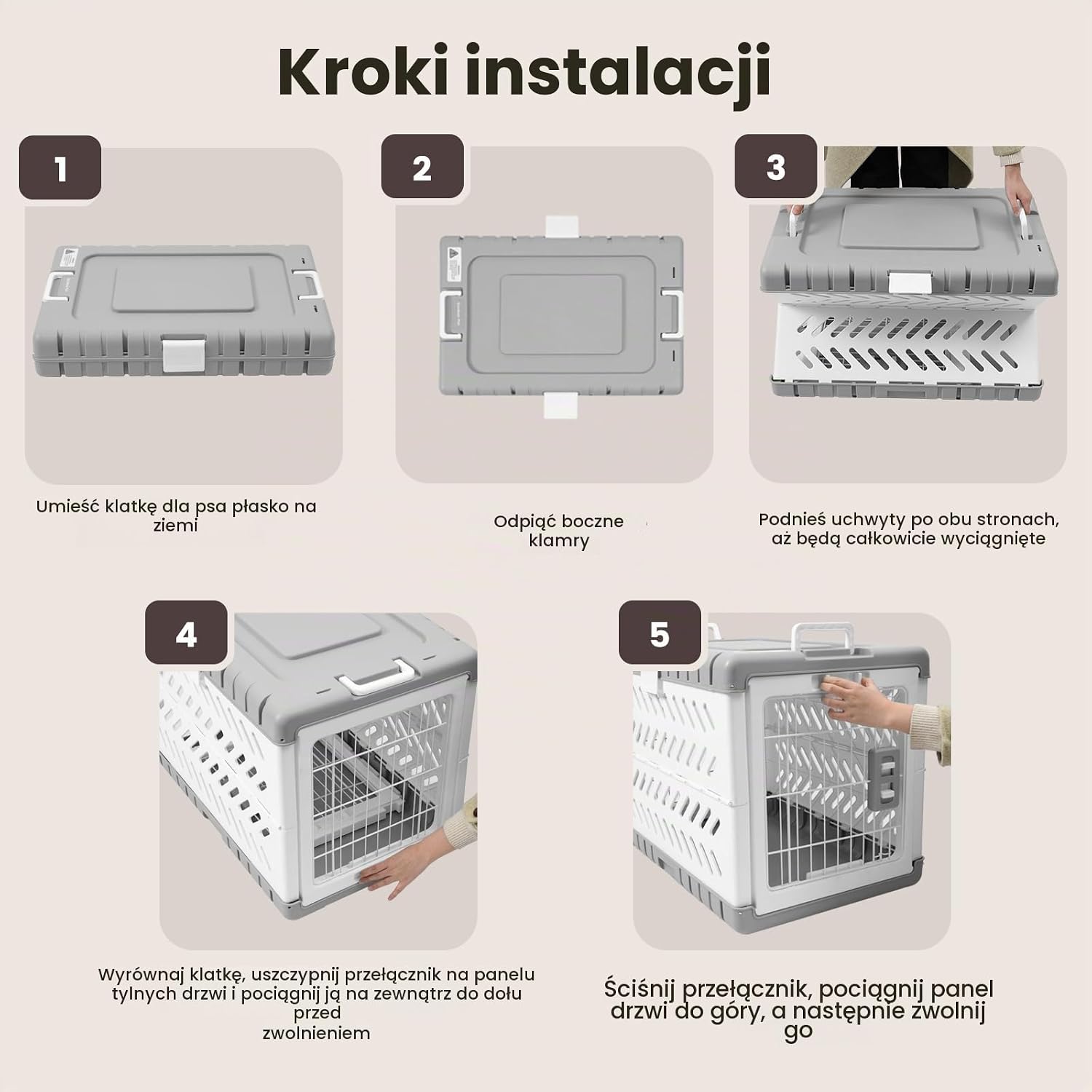 Kroki instalacji

1

Umieść klatkę dla psa płasko na ziemi

2

Odpiąć boczne klamry

3

Podnieś uchwyty po obu stronach, aż będą całkowicie wyciągnięte

4

Wyrównaj klatkę, uszczypnij przełącznik na panelu tylnych drzwi i pociągnij ją na zewnątrz do dołu przed zwolnieniem

5

Ściśnij przełącznik, pociągnij panel drzwi do góry, a następnie zwolnij go